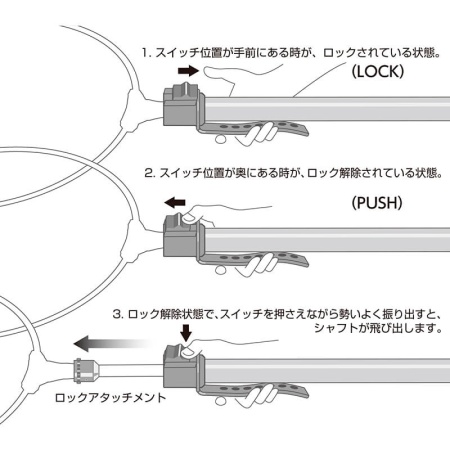 1. スイッチ位置が手前にある時が、ロックされている状態。

(LOCK)

2. スイッチ位置が奥にある時が、ロック解除されている状態。

(PUSH)

3. ロック解除状態で、スイッチを押さえながら勢いよく振り出すと、シャフトが飛び出します。

ロックアタッチメント